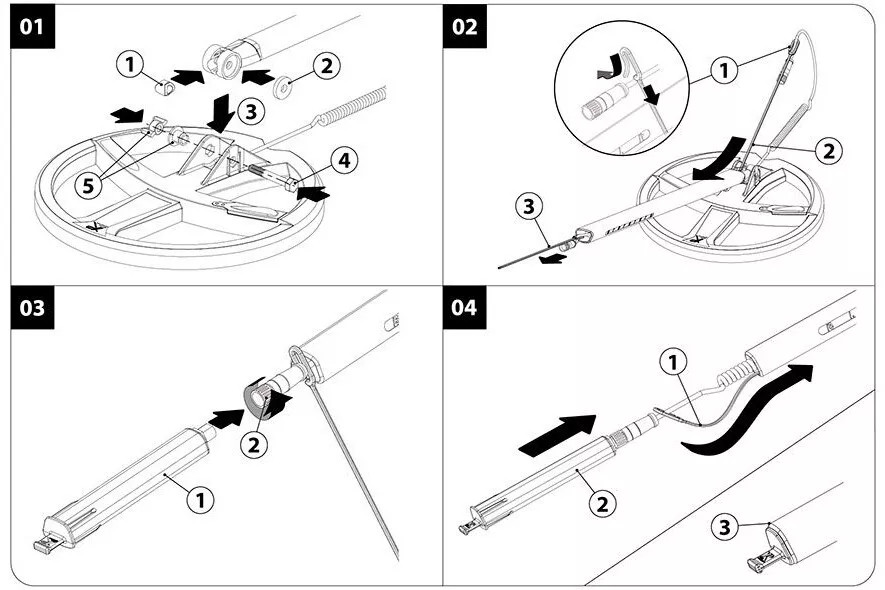 01
1
2
3
4
5

02
1
2
3

03
1
2

04
1
2
3